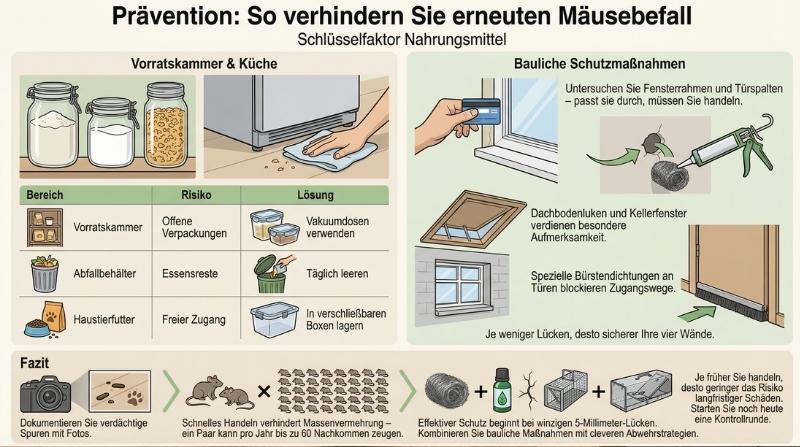 Prävention: So verhindern Sie erneuten Mäusebefall
Schlüsselfaktor Nahrungsmittel

Vorratskammer & Küche

| Bereich | Risiko | Lösung |
|---|---|---|
| Vorratskammer | Offene Verpackungen | Vakuumdosen verwenden |
| Abfallbehälter | Essensreste | Täglich leeren |
| Haustierfutter | Freier Zugang | In verschließbaren Boxen lagern |

Bauliche Schutzmaßnahmen

Untersuchen Sie Fensterrahmen und Türspalten – passt sie durch, müssen Sie handeln.

Dachbodenluken und Kellerfenster verdienen besondere Aufmerksamkeit.

Spezielle Bürstendichtungen an Türen blockieren Zugangswege.

Je weniger Lücken, desto sicherer Ihre vier Wände.

Fazit

Dokumentieren Sie verdächtige Spuren mit Fotos.

Schnelles Handeln verhindert Massenvermehrung – ein Paar kann pro Jahr bis zu 60 Nachkommen zeugen.

Effektiver Schutz beginnt bei winzigen 5-Millimeter-Lücken. Kombinieren Sie bauliche Maßnahmen mit cleveren Abwehrstrategien.

Je früher Sie handeln, desto geringer das Risiko langfristiger Schäden. Starten Sie noch heute eine Kontrollrunde.